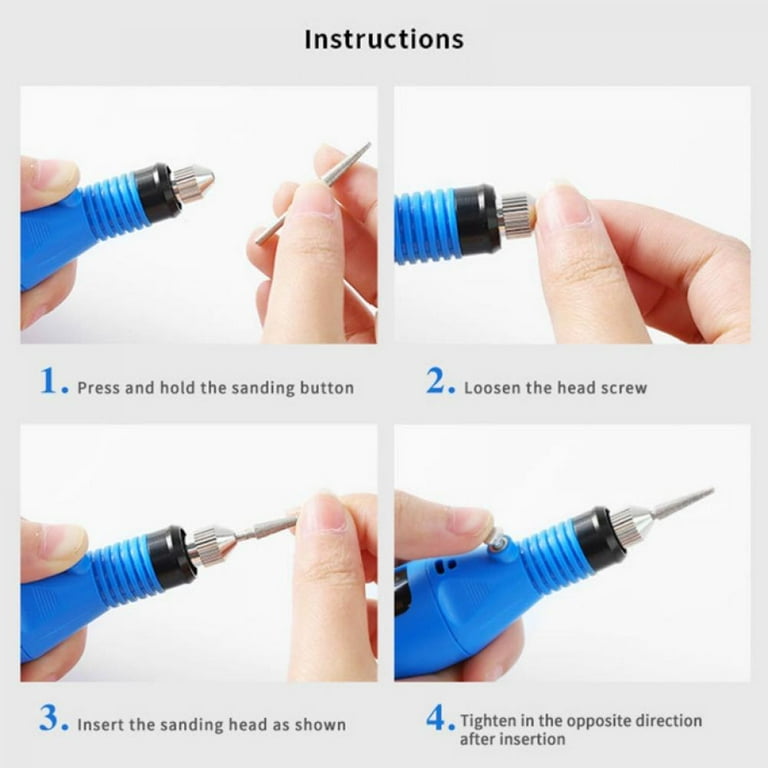 Instructions

1. Press and hold the sanding button

2. Loosen the head screw

3. Insert the sanding head as shown

4. Tighten in the opposite direction after insertion