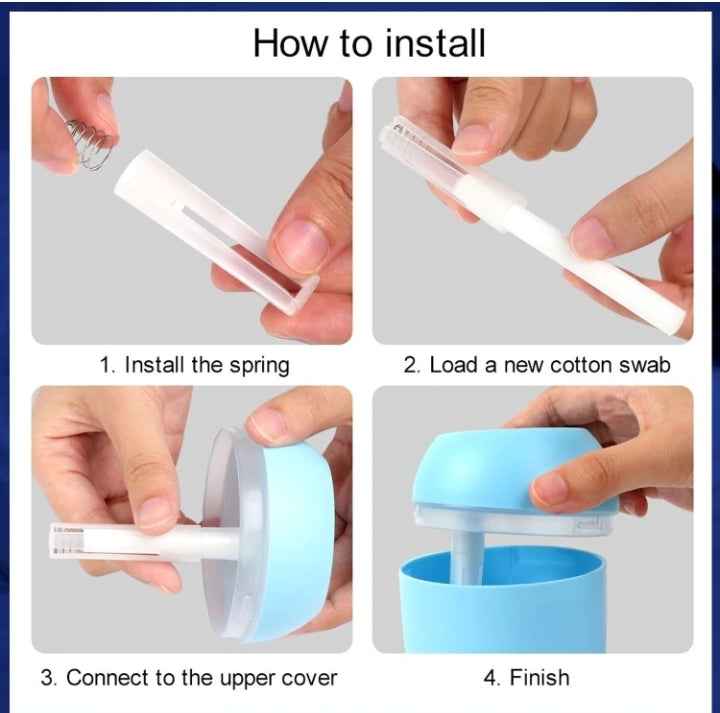 How to install

1. Install the spring

2. Load a new cotton swab

3. Connect to the upper cover

4. Finish